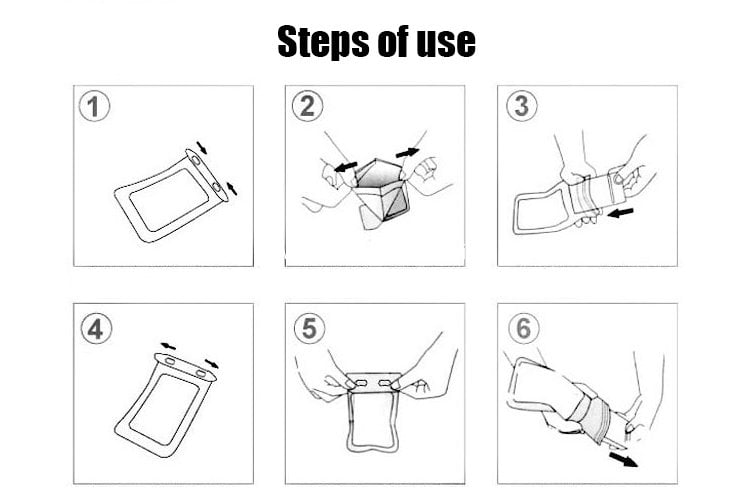 Steps of use

1

2

3

4

5

6